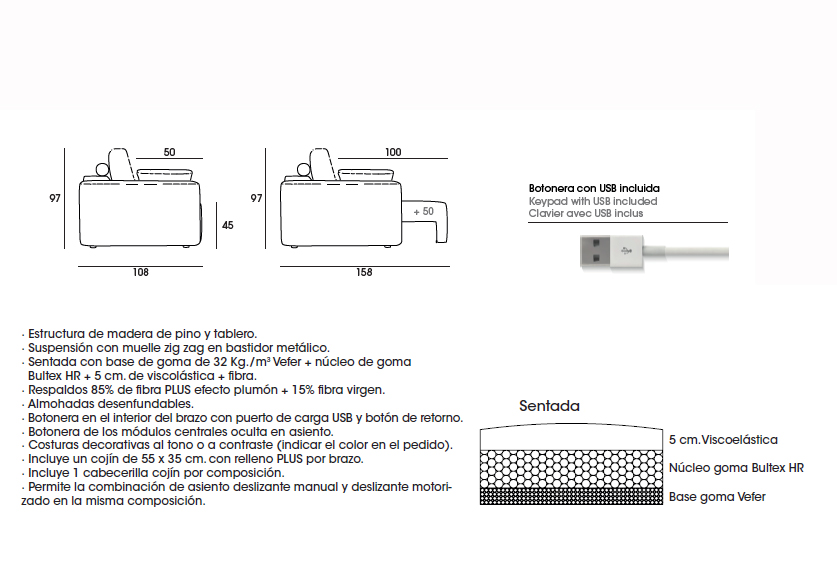 50

97

45

108

100

97

+ 50

158

Botonera con USB incluida
Keypad with USB included
Clavier avec USB inclus

· Estructura de madera de pino y tablero.
· Suspensión con muelle zig zag en bastidor metálico.
· Sentada con base de goma de 32 Kg./m³ Vefer + núcleo de goma Bultex HR + 5 cm. de viscolástica + fibra.
· Respaldos 85% de fibra PLUS efecto plumón + 15% fibra virgen.
· Almohadas desenfundables.
· Botonera en el interior del brazo con puerto de carga USB y botón de retorno.
· Botonera de los módulos centrales oculta en asiento.
· Costuras decorativas al tono o a contraste (indicar el color en el pedido).
· Incluye un cojín de 55 x 35 cm. con relleno PLUS por brazo.
· Incluye 1 cabecerilla cojín por composición.
· Permite la combinación de asiento deslizante manual y deslizante motorizado en la misma composición.

Sentada

5 cm.Viscoelástica

Núcleo goma Bultex HR

Base goma Vefer